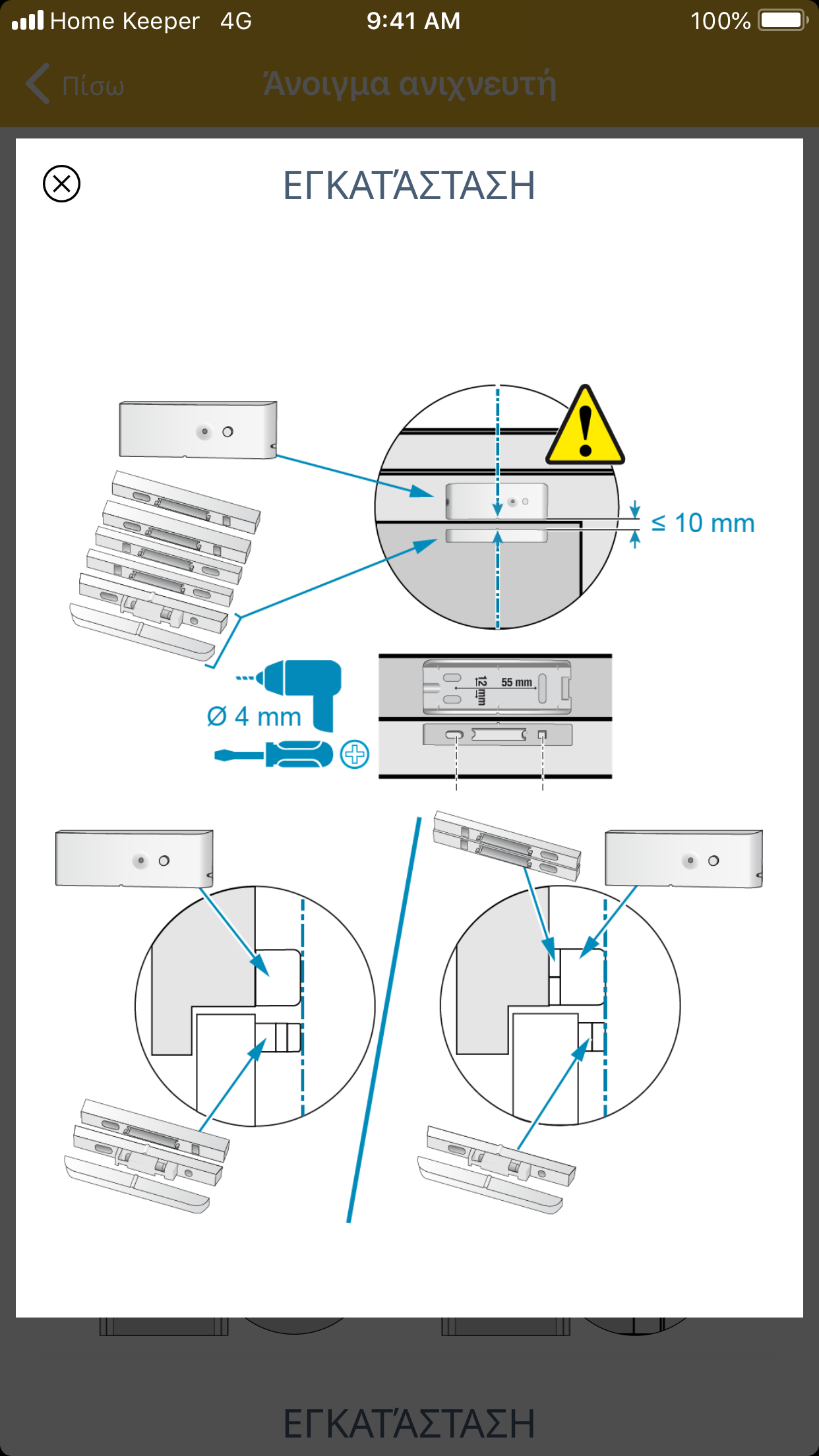 Home Keeper 4G 9:41 AM 100%

Πίσω Άνοιγμα ανιχνευτή

ΕΓΚΑΤΆΣΤΑΣΗ

≤ 10 mm

Ø 4 mm

12 mm

55 mm

ΕΓΚΑΤΆΣΤΑΣΗ